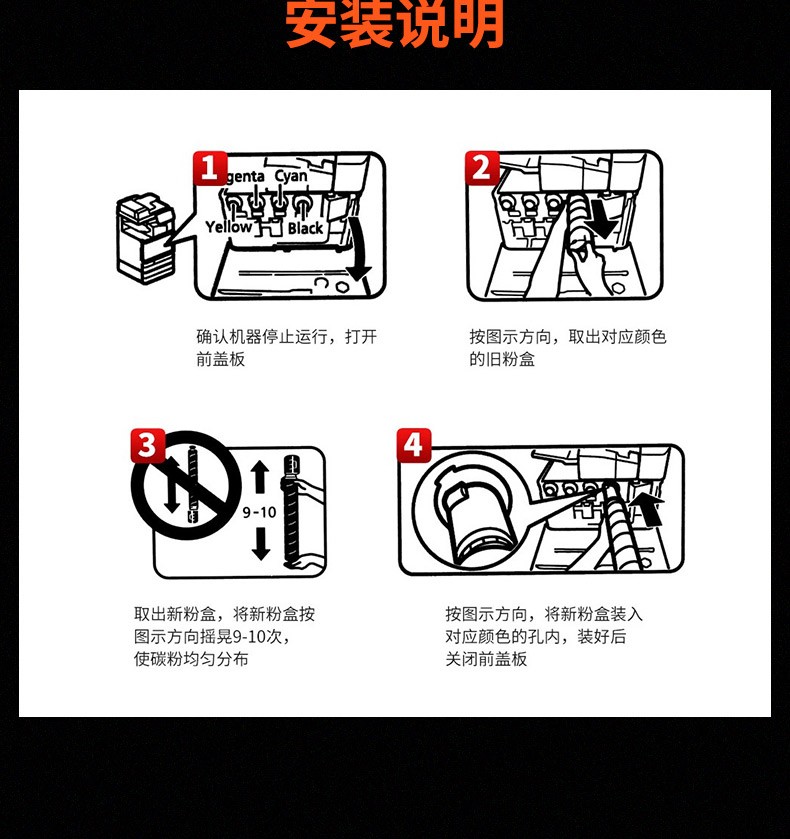 安装说明

1
genta Cyan
Yellow Black

确认机器停止运行，打开前盖板

2

按图示方向，取出对应颜色的旧粉盒

3
9-10

取出新粉盒，将新粉盒按图示方向摇晃9-10次，使碳粉均匀分布

4

按图示方向，将新粉盒装入对应颜色的孔内，装好后关闭前盖板