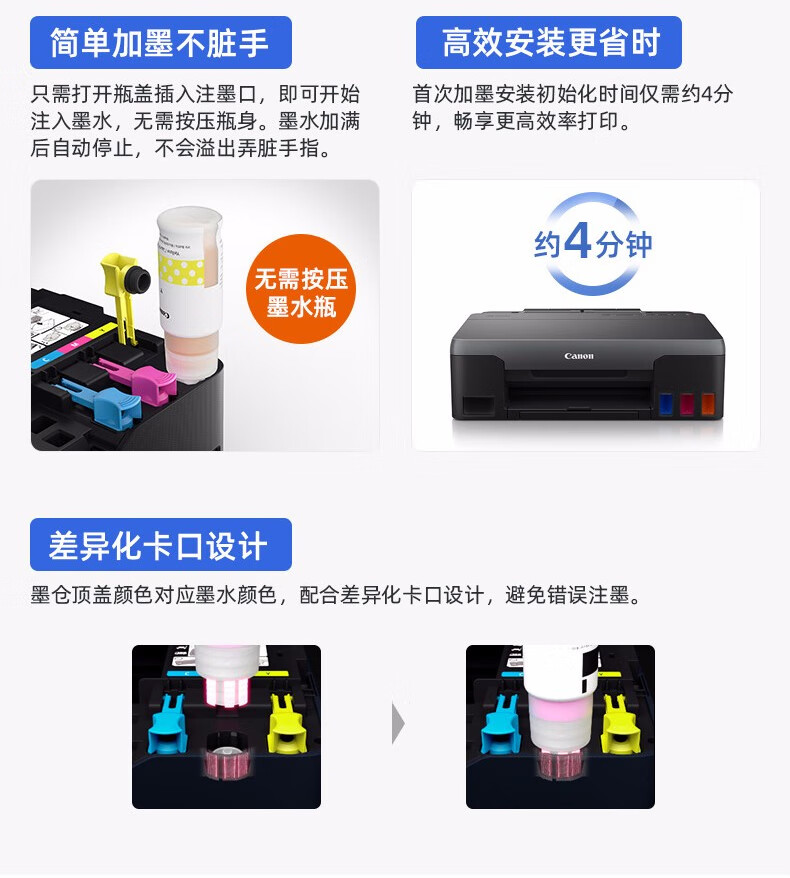 简单加墨不脏手

只需打开瓶盖插入注墨口，即可开始注入墨水，无需按压瓶身。墨水加满后自动停止，不会溢出弄脏手指。

无需按压墨水瓶

高效安装更省时

首次加墨安装初始化时间仅需约4分钟，畅享更高效率打印。

约4分钟

Canon

差异化卡口设计

墨仓顶盖颜色对应墨水颜色，配合差异化卡口设计，避免错误注墨。